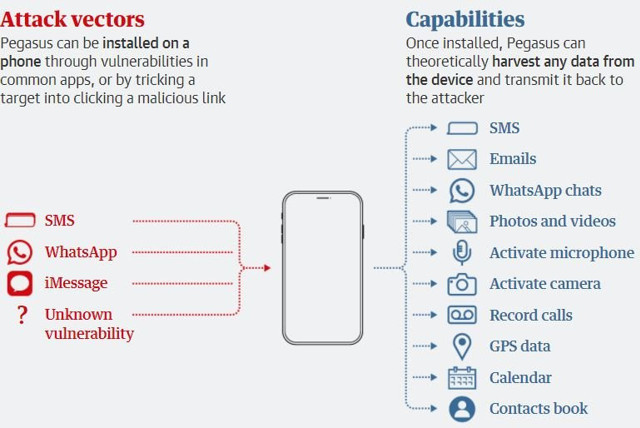 Attack vectors
Pegasus can be installed on a phone through vulnerabilities in common apps, or by tricking a target into clicking a malicious link

SMS
WhatsApp
iMessage
?
Unknown vulnerability

Capabilities
Once installed, Pegasus can theoretically harvest any data from the device and transmit it back to the attacker

SMS
Emails
WhatsApp chats
Photos and videos
Activate microphone
Activate camera
Record calls
GPS data
Calendar
Contacts book