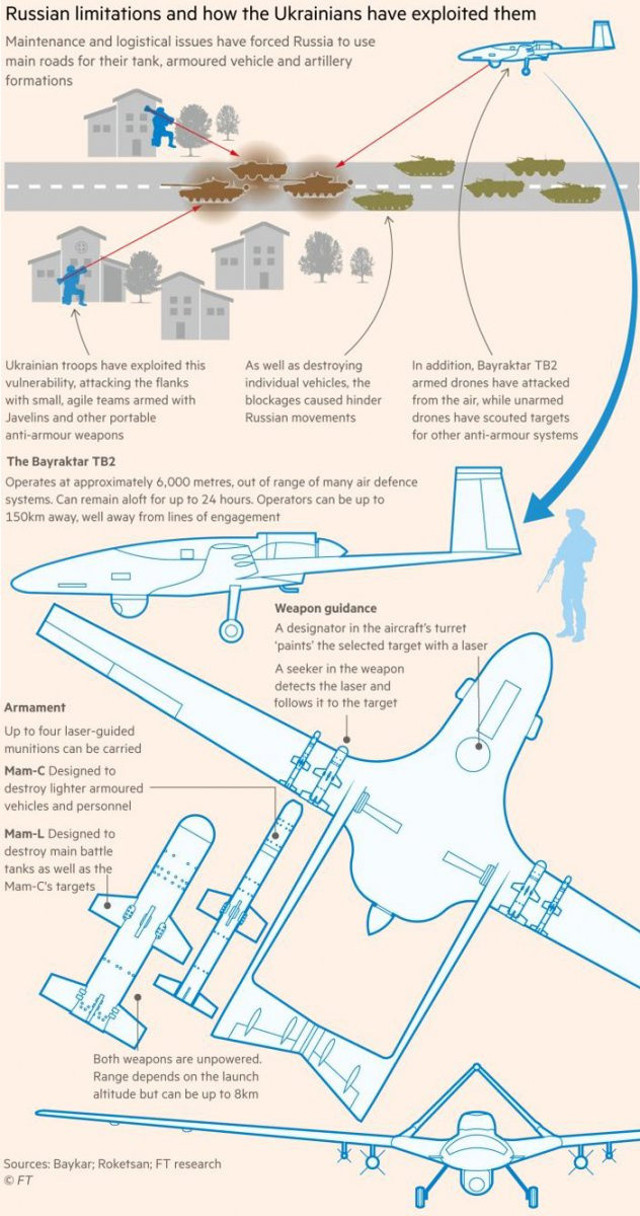 Russian limitations and how the Ukrainians have exploited them

Maintenance and logistical issues have forced Russia to use main roads for their tank, armoured vehicle and artillery formations

Ukrainian troops have exploited this vulnerability, attacking the flanks with small, agile teams armed with Javelins and other portable anti-armour weapons

As well as destroying individual vehicles, the blockages caused hinder Russian movements

In addition, Bayraktar TB2 armed drones have attacked from the air, while unarmed drones have scouted targets for other anti-armour systems

The Bayraktar TB2

Operates at approximately 6,000 metres, out of range of many air defence systems. Can remain aloft for up to 24 hours. Operators can be up to 150km away, well away from lines of engagement

Weapon guidance

A designator in the aircraft's turret 'paints' the selected target with a laser

A seeker in the weapon detects the laser and follows it to the target

Armament

Up to four laser-guided munitions can be carried

Mam-C Designed to destroy lighter armoured vehicles and personnel

Mam-L Designed to destroy main battle tanks as well as the Mam-C's targets

Both weapons are unpowered. Range depends on the launch altitude but can be up to 8km

Sources: Baykar; Roketsan; FT research
© FT